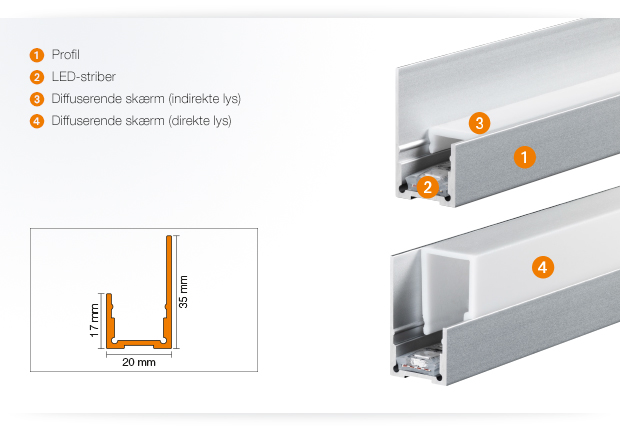 1 Profil
2 LED-striber
3 Diffuserende skærm (indirekte lys)
4 Diffuserende skærm (direkte lys)

17 mm
35 mm
20 mm

3
1
2
4